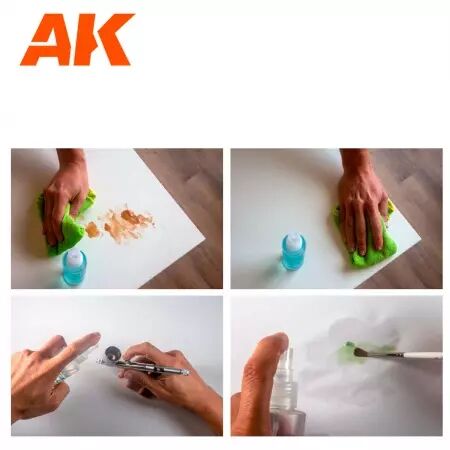 AK