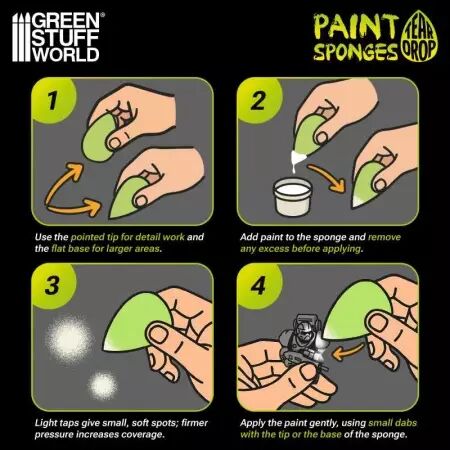 GREEN STUFF WORLD®

PAINT SPONGES TEAR DROP

1

Use the pointed tip for detail work and the flat base for larger areas.

2

Add paint to the sponge and remove any excess before applying.

3

Light taps give small, soft spots; firmer pressure increases coverage.

4

Apply the paint gently, using small dabs with the tip or the base of the sponge.