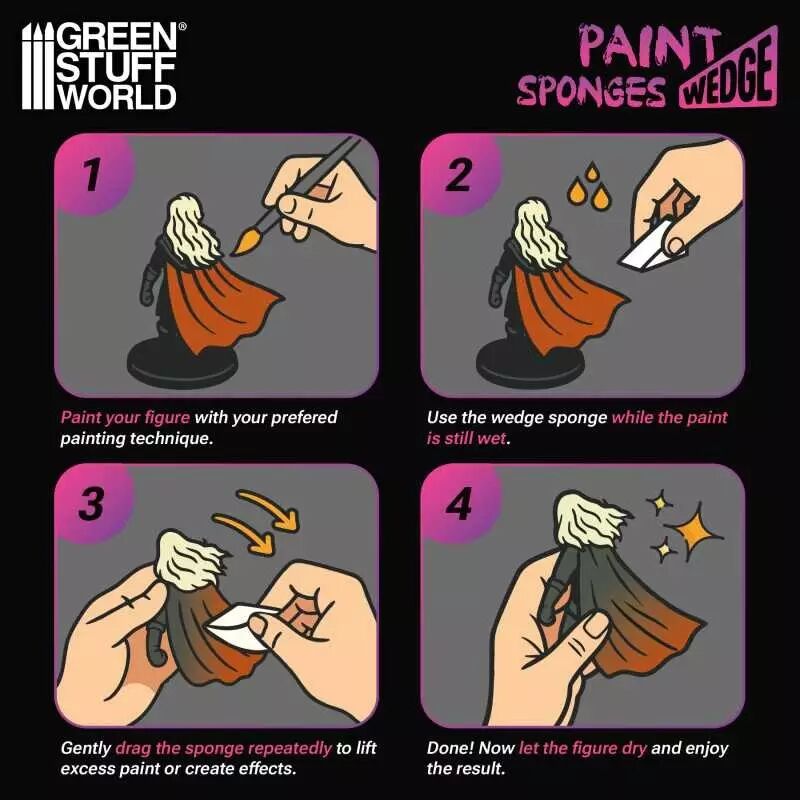 GREEN STUFF WORLD®

PAINT SPONGES WEDGE

1

Paint your figure with your prefered painting technique.

2

Use the wedge sponge while the paint is still wet.

3

Gently drag the sponge repeatedly to lift excess paint or create effects.

4

Done! Now let the figure dry and enjoy the result.