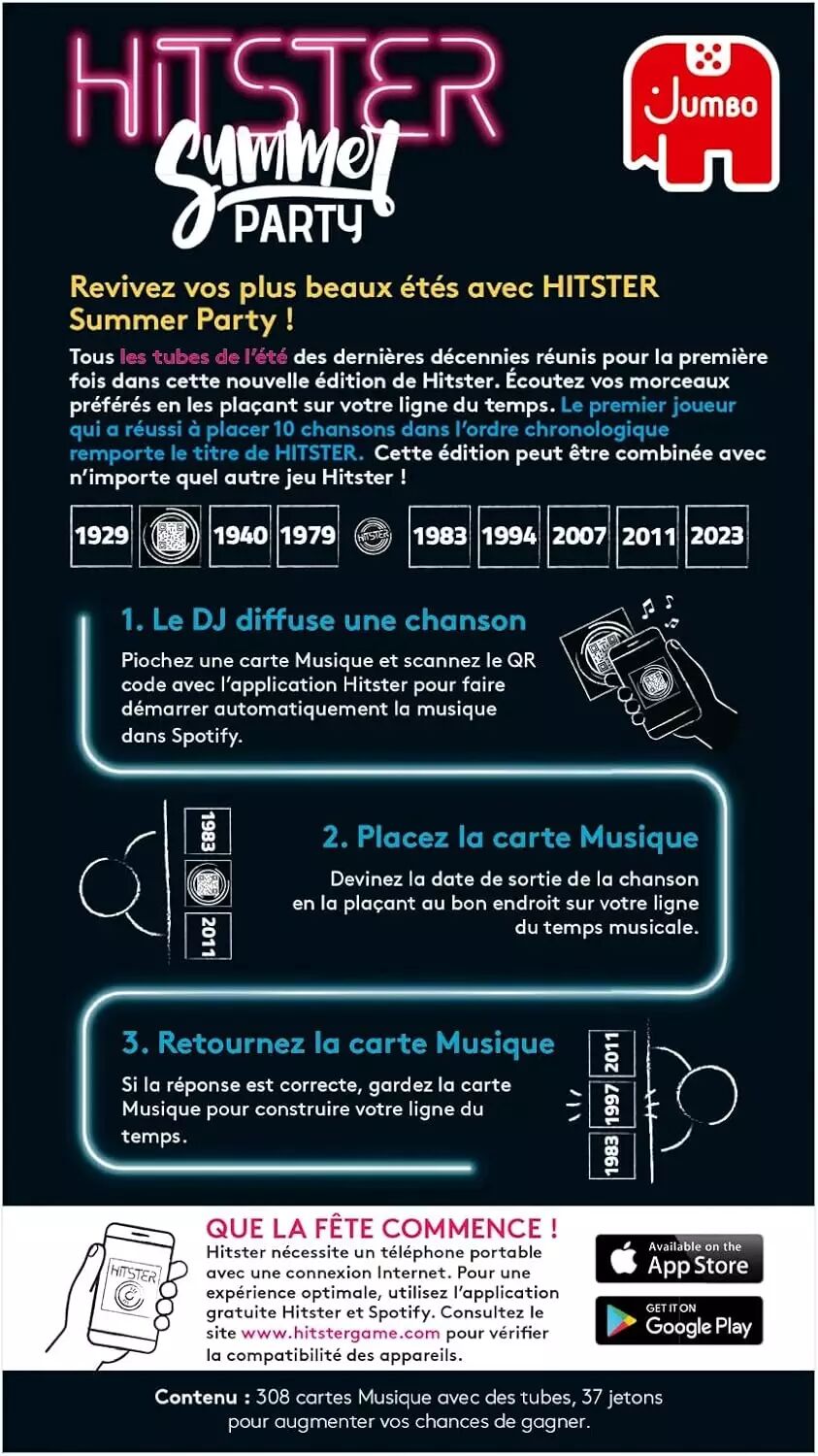 HITSTER
Summer
PARTY

JUMBO

Revivez vos plus beaux étés avec HITSTER Summer Party !

Tous les tubes de l'été des dernières décennies réunis pour la première fois dans cette nouvelle édition de Hitster. Écoutez vos morceaux préférés en les plaçant sur votre ligne du temps. Le premier joueur qui a réussi à placer 10 chansons dans l'ordre chronologique remporte le titre de HITSTER. Cette édition peut être combinée avec n'importe quel autre jeu Hitster !

1929 1940 1979 HITSTER 1983 1994 2007 2011 2023

1. Le DJ diffuse une chanson

Piochez une carte Musique et scannez le QR code avec l'application Hitster pour faire démarrer automatiquement la musique dans Spotify.

1983
2011

2. Placez la carte Musique

Devinez la date de sortie de la chanson en la plaçant au bon endroit sur votre ligne du temps musicale.

3. Retournez la carte Musique

Si la réponse est correcte, gardez la carte Musique pour construire votre ligne du temps.

2011
1997
1983

HITSTER

QUE LA FÊTE COMMENCE !
Hitster nécessite un téléphone portable avec une connexion Internet. Pour une expérience optimale, utilisez l'application gratuite Hitster et Spotify. Consultez le site www.hitstergame.com pour vérifier la compatibilité des appareils.

Available on the App Store

GET IT ON Google Play

Contenu : 308 cartes Musique avec des tubes, 37 jetons pour augmenter vos chances de gagner.