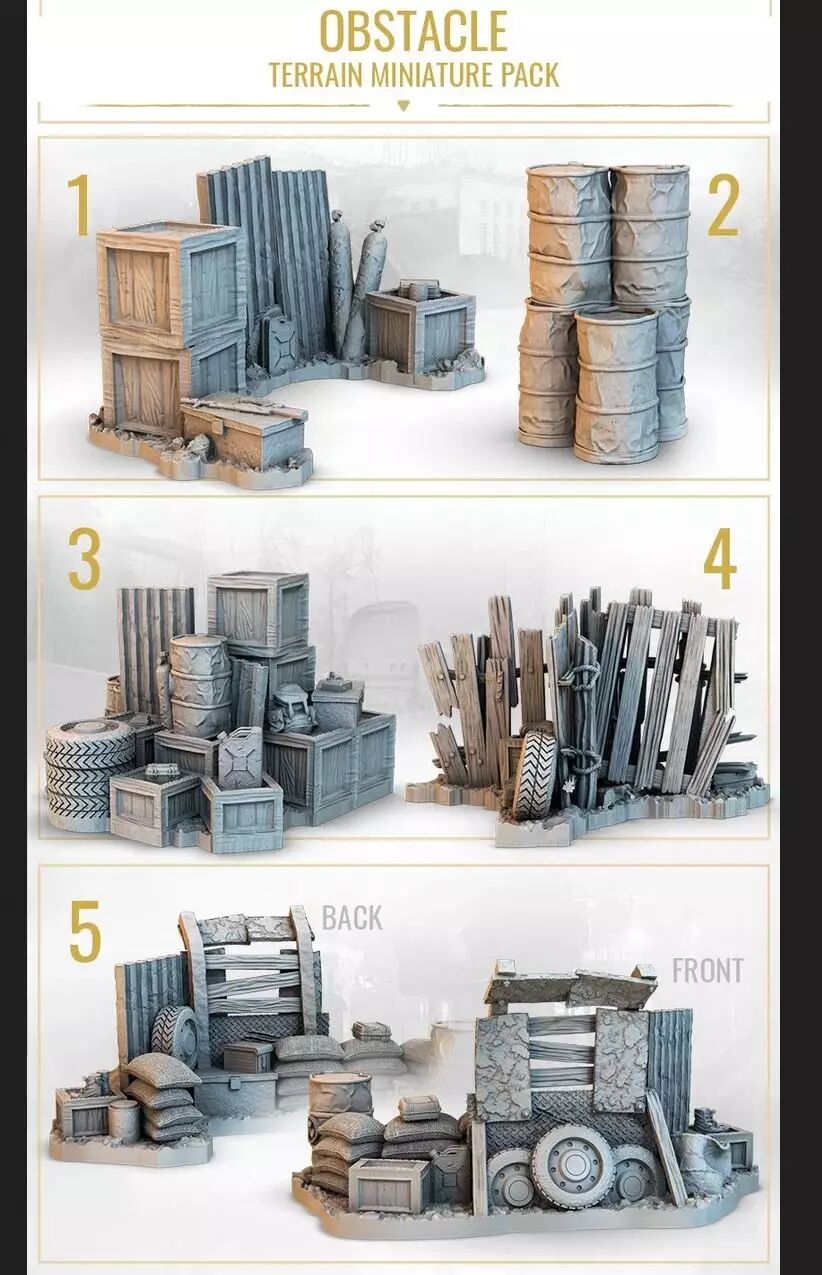 OBSTACLE
TERRAIN MINIATURE PACK

1

2

3

4

5

BACK

FRONT